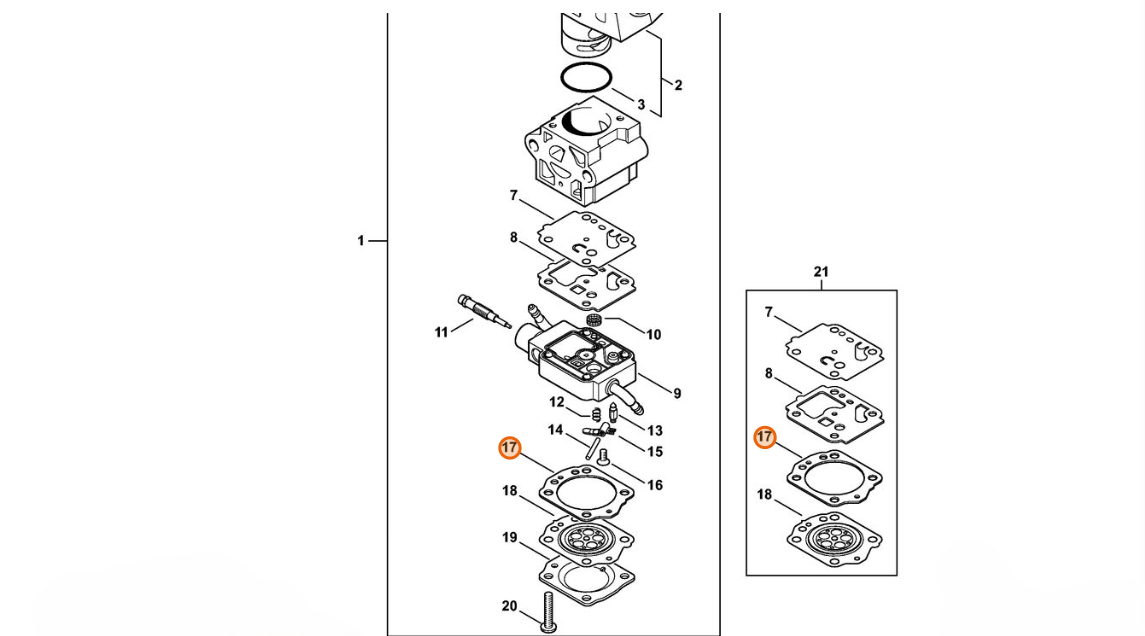 2
3
7
8
1
11
10
9
12
13
14
15
17
16
18
19
20
21
7
8
17
18